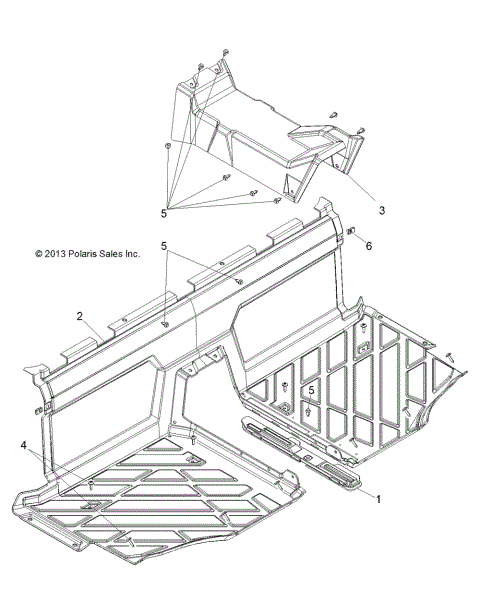 5

3

© 2013 Polaris Sales Inc.

5

6

2

5

4

1