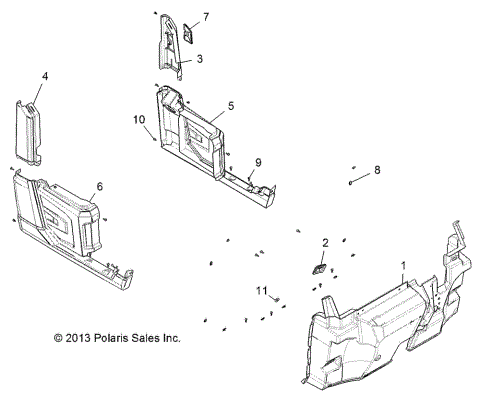 7
3
4
5
10
9
8
6
2
1
11
© 2013 Polaris Sales Inc.