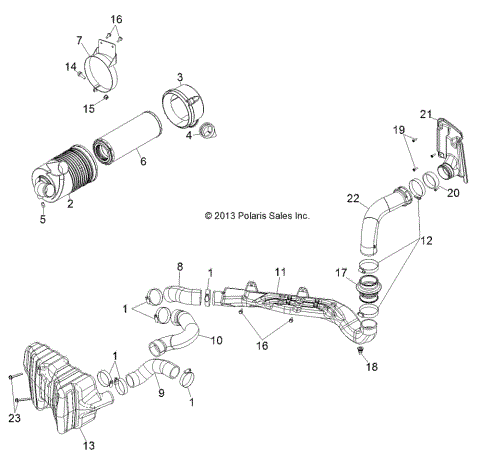 16
7
14
15
3
4
6
2
5
21
19
20
22
© 2013 Polaris Sales Inc.
12
17
8
1
11
1
10
16
18
1
9
1
23
13