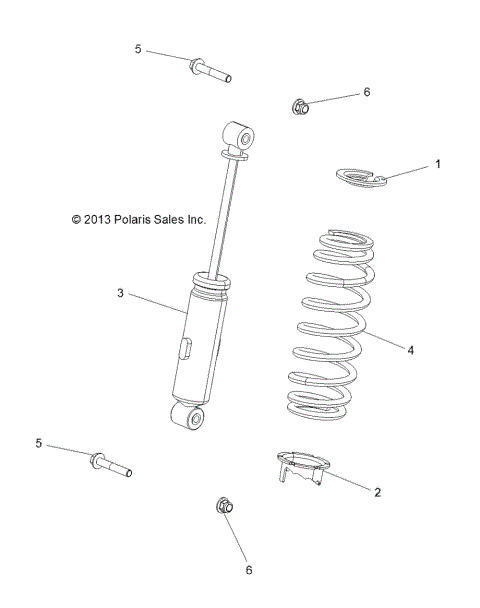 5

6

1

© 2013 Polaris Sales Inc.

3

4

5

2

6