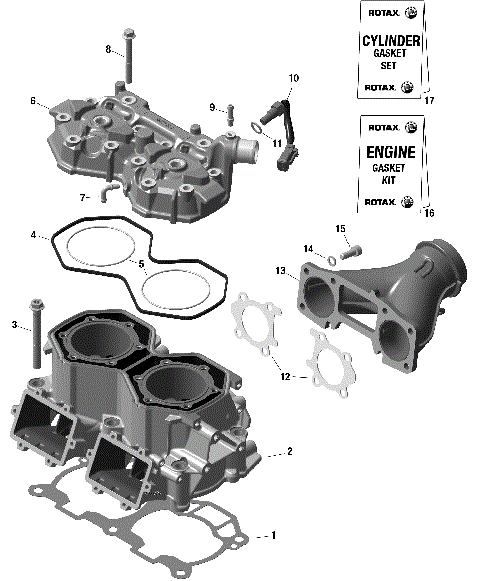 ROTAX.
CYLINDER
GASKET
SET
ROTAX.
17

ROTAX.
ENGINE
GASKET
KIT
ROTAX.
16

8
10
6
9
11
7
4
5
15
14
13
3
12
2
1