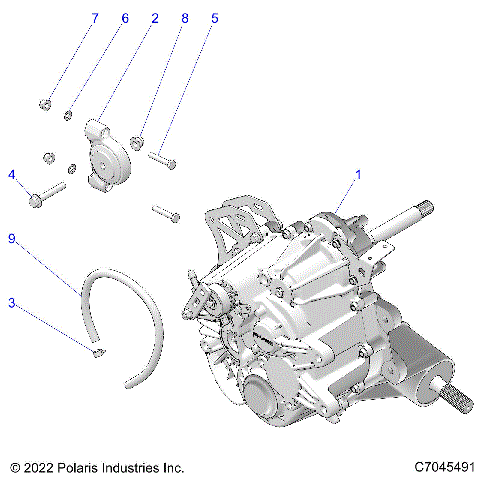 7 6 2 8 5

4

1

9

3

© 2022 Polaris Industries Inc.

C7045491