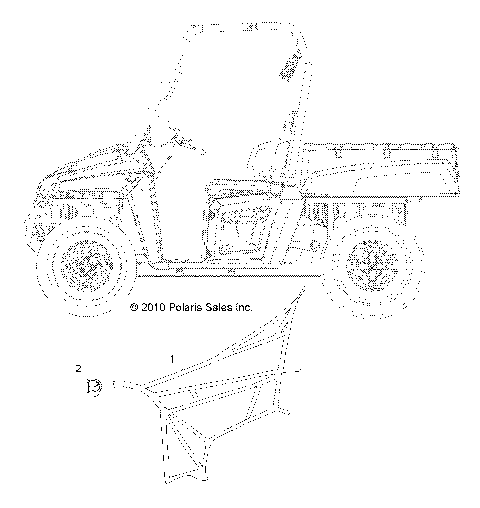 © 2010 Polaris Sales Inc.

1

2