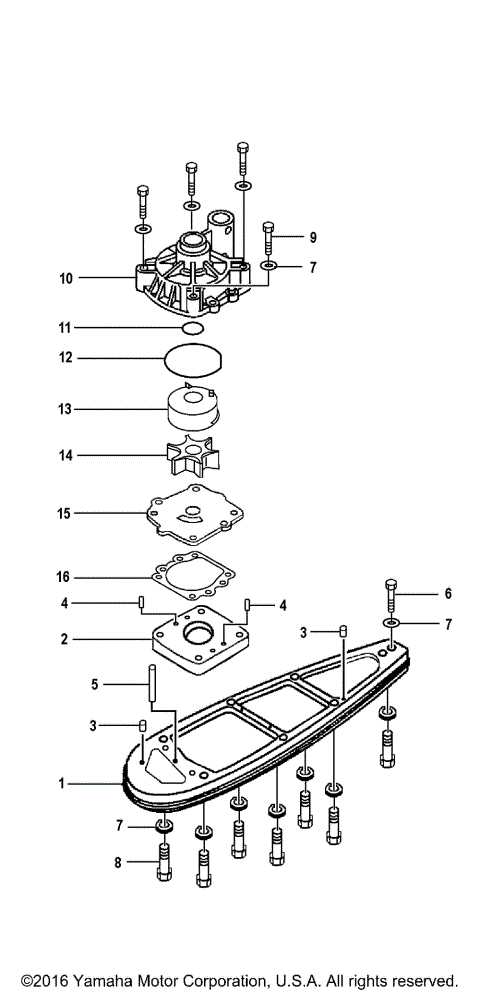 9
7
10
11
12
13
14
15
16
4
4
6
7
2
3
5
3
1
7
8

©2016 Yamaha Motor Corporation, U.S.A. All rights reserved.