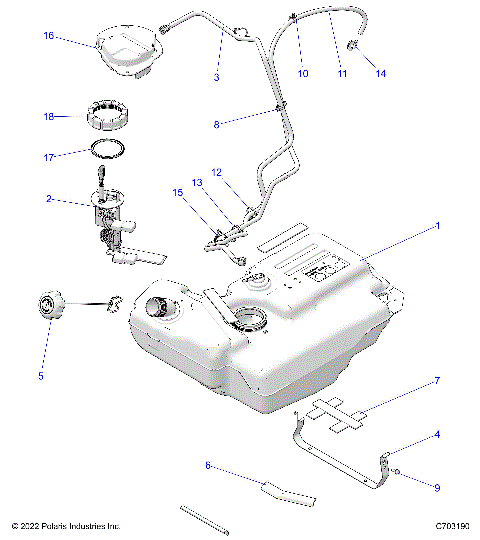 16
3
10
11
14
18
8
17
12
13
15
2
1
5
7
4
6
9
© 2022 Polaris Industries Inc.
C703190