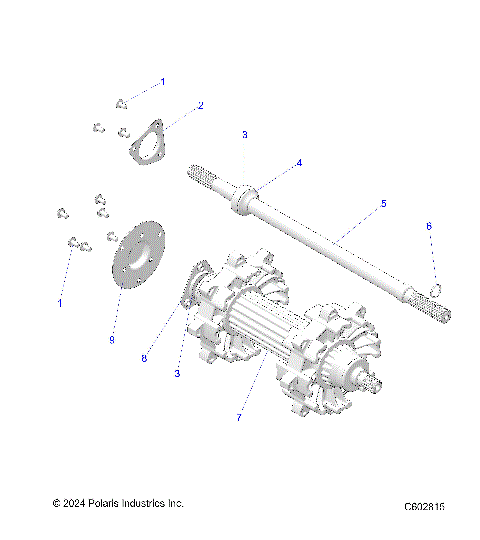 1
2
3
4
5
6
1
9
8
3
7

© 2024 Polaris Industries Inc.

C602815