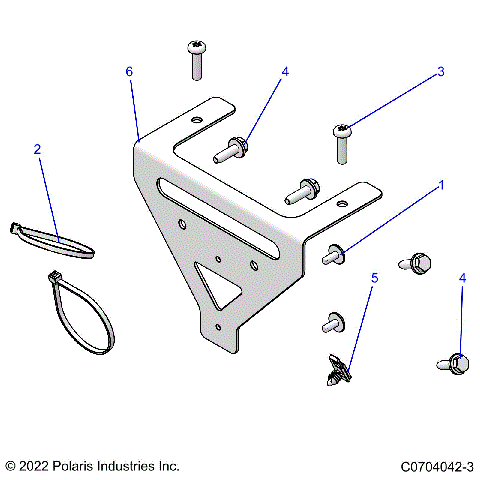 6
4
3
2
1
5
4

© 2022 Polaris Industries Inc.
C0704042-3