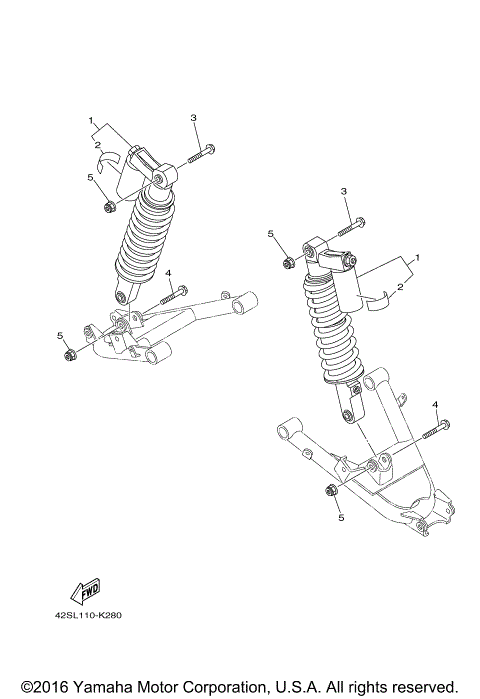 1
2
3
5
4
5
3
5
1
2
4
5
FWD
42SL110-K280
©2016 Yamaha Motor Corporation, U.S.A. All rights reserved.