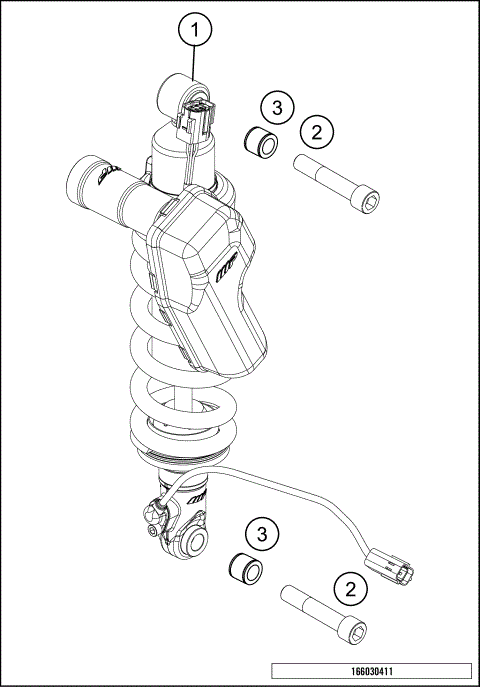 1
3
2
3
2
166030411