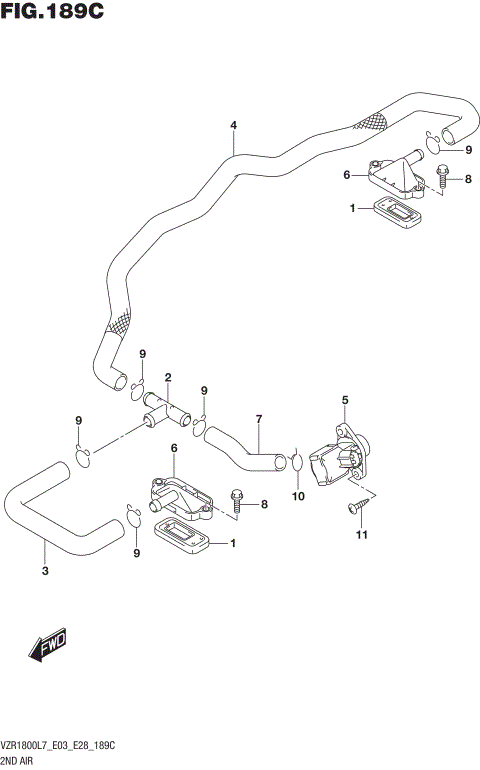 FIG.189C

4
9
6
8
1
9
2
9
9
7
5
6
8
10
1
9
3
11
FWD

VZR1800L7_E03_E28_189C
2ND AIR