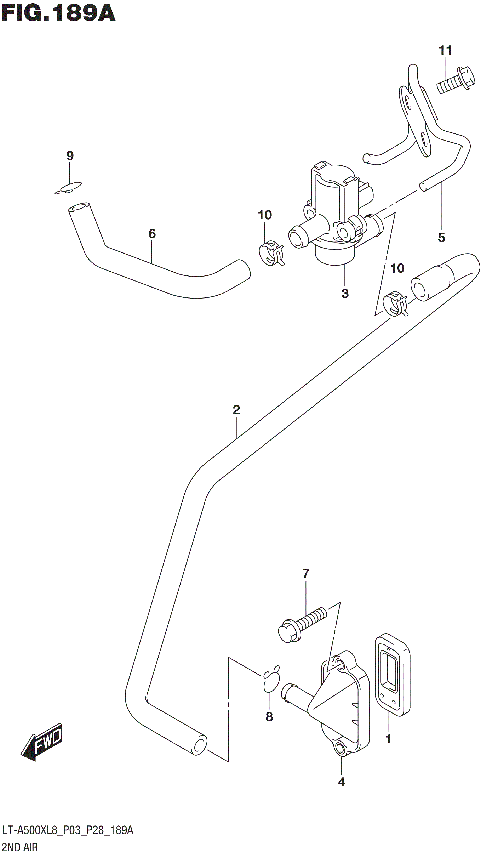 FIG.189A

11
9
10
6
3
5
10
2
7
8
1
4
FWD

LT-A500XL8_P03_P28_189A
2ND AIR