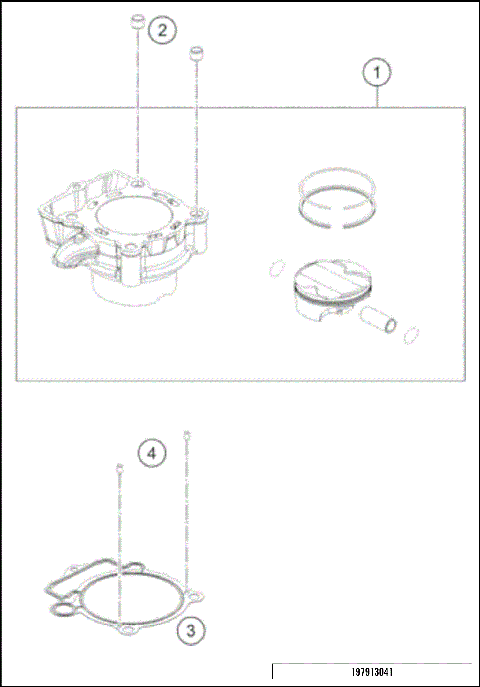 2

1

4

3

197913041