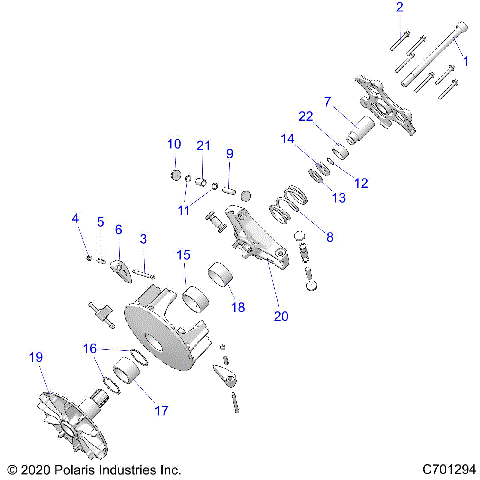 2
1
7
22
14
12
13
10
21
9
11
8
4
5
6
3
15
18
20
16
19
17
© 2020 Polaris Industries Inc.
C701294