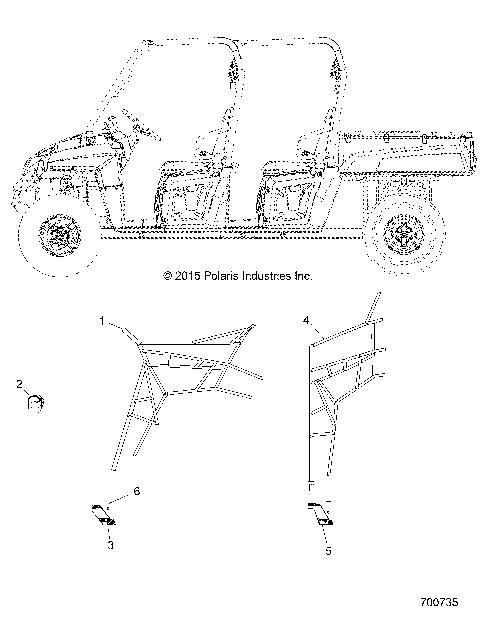 © 2015 Polaris Industres Inc.

1

4

2

6

3

5

700735