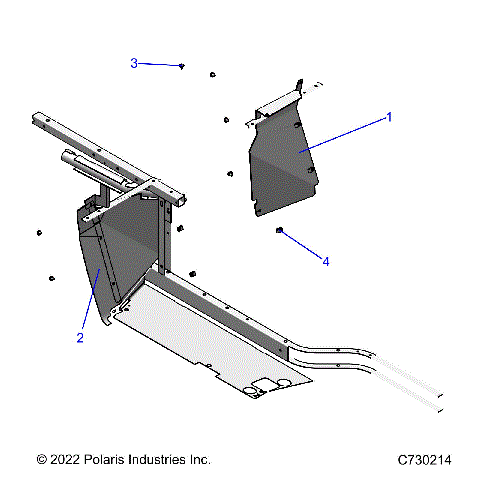 3

1

4

2

© 2022 Polaris Industries Inc.

C730214