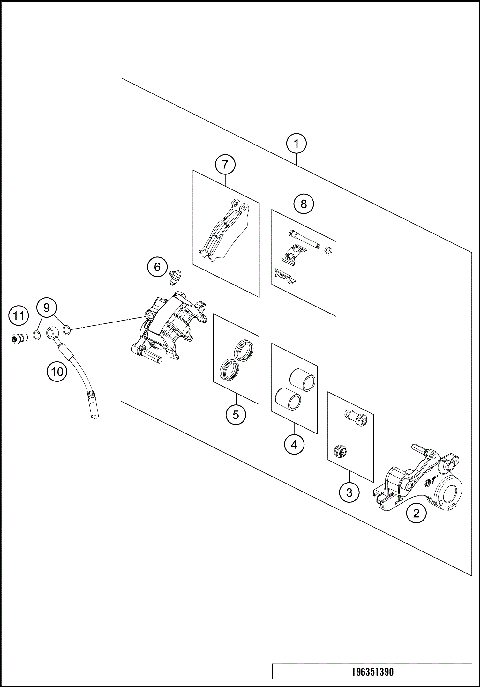 1
7
8
6
11
9
10
5
4
3
2
196351390