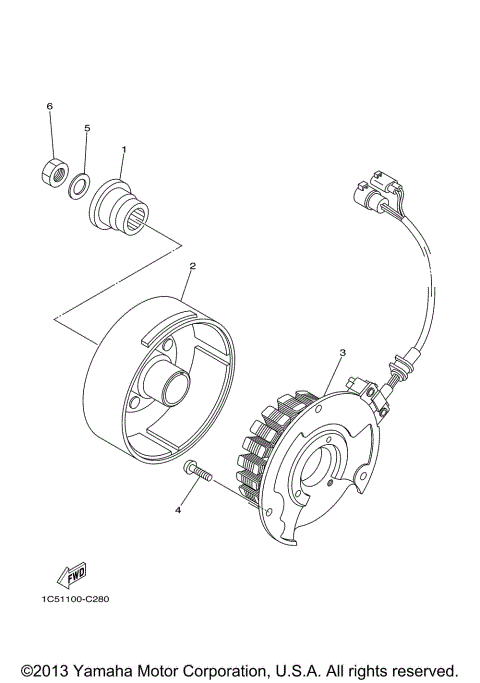 6
5
1
2
3
4
FWD
1C51100-C280

©2013 Yamaha Motor Corporation, U.S.A. All rights reserved.