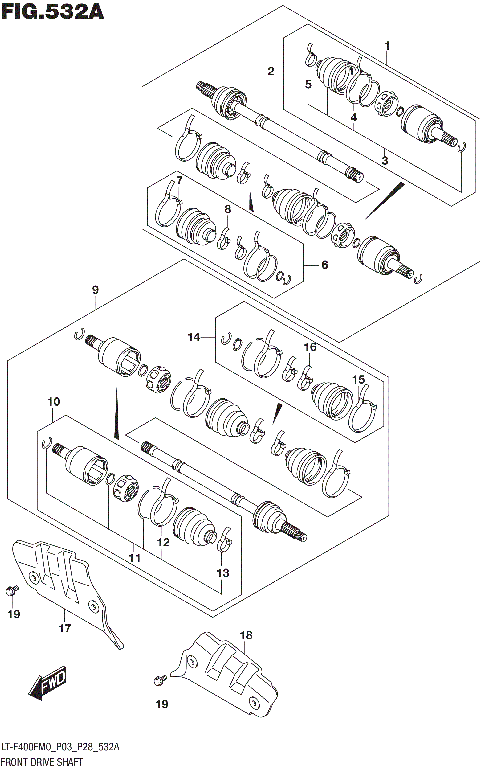 FIG.532A

1
2
5
4
3
7
8
6
9
14
16
15
10
12
11
13
19
17
18
FWD
19

LT-F400FM0_P03_P28_532A
FRONT DRIVE SHAFT