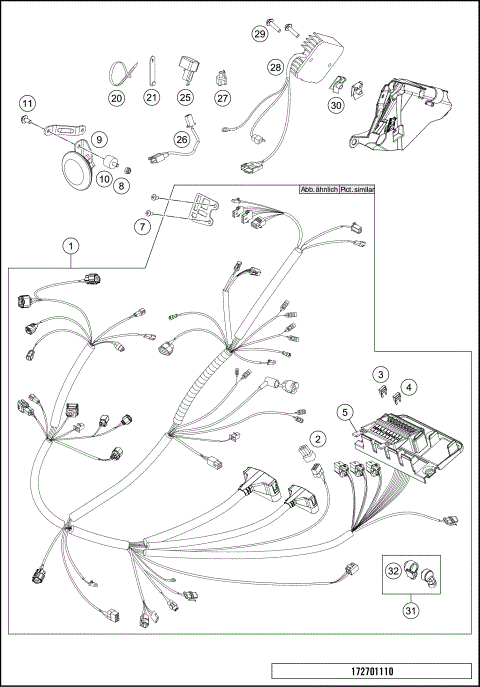 29
28
20
21
25
27
30
11
9
26
10
8
Abb. ähnlich
Pict. similar
7
1
3
4
5
2
32
31
172701110