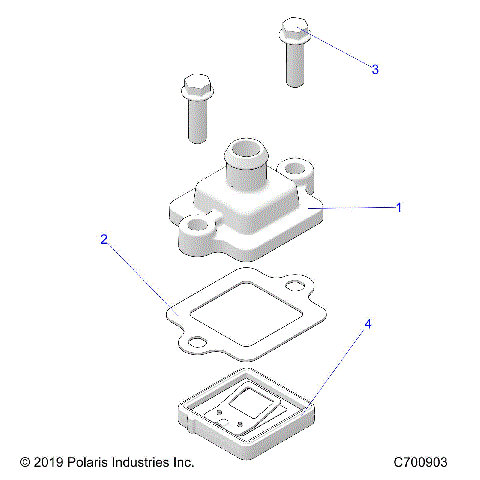 3

1

2

4

© 2019 Polaris Industries Inc.

C700903