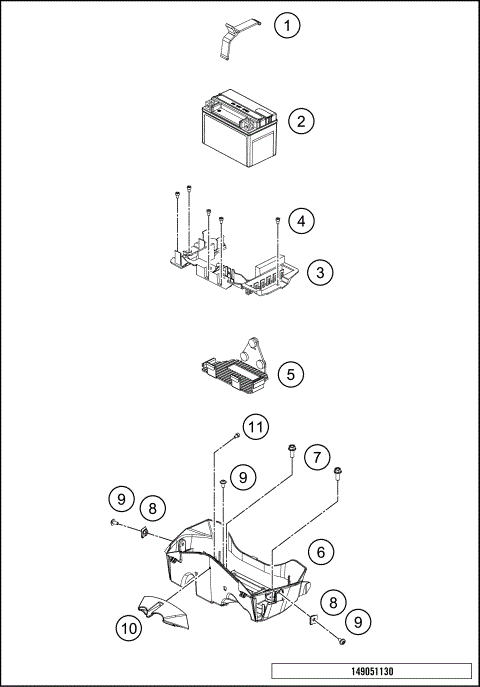 1
2
4
3
5
11
7
9
9
8
6
8
9
10
149051130