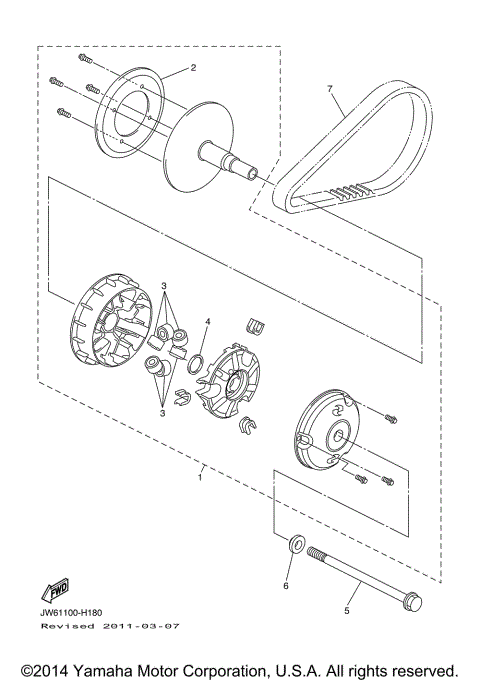 2
7
3
4
3
1
6
5
FWD
JW61100-H180
Revised 2011-03-07

©2014 Yamaha Motor Corporation, U.S.A. All rights reserved.