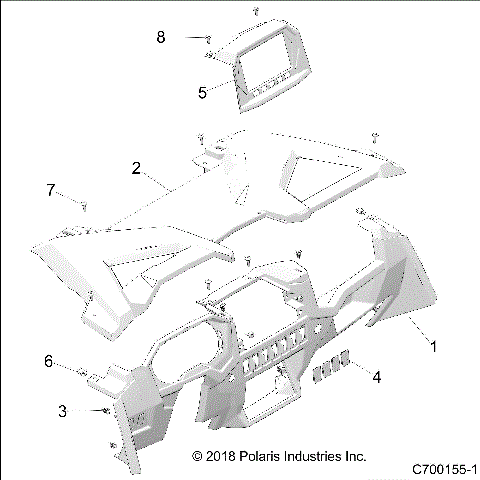 8
5
2
7
1
6
4
3
© 2018 Polaris Industries Inc.
C700155-1