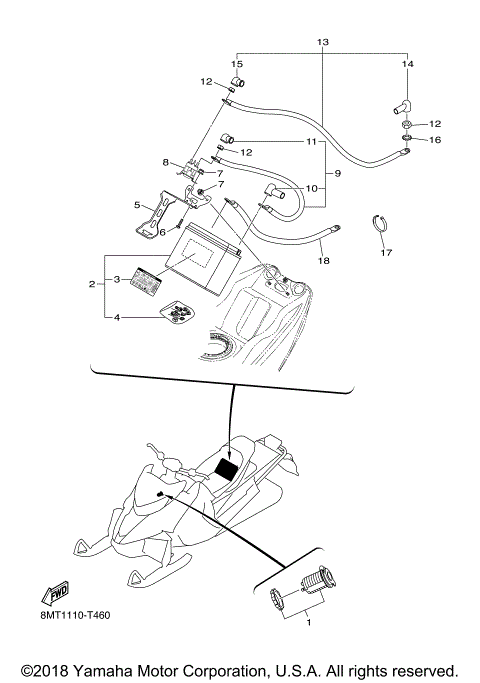 13
15
14
12
12
16
11
12
8
7
9
7
10
5
6
17
18
2
3
4
FWD
8MT1110-T460
1

©2018 Yamaha Motor Corporation, U.S.A. All rights reserved.