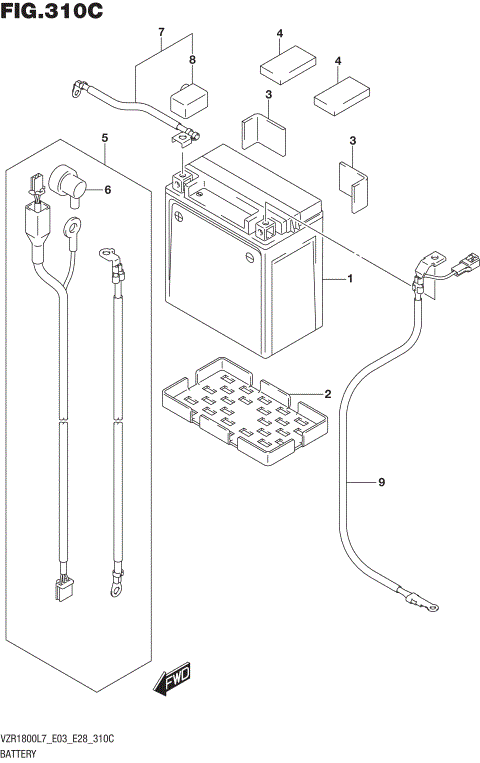 FIG.310C

7
8
4
4
3
3
5
6
1
2
9

FWD

VZR1800L7_E03_E28_310C
BATTERY