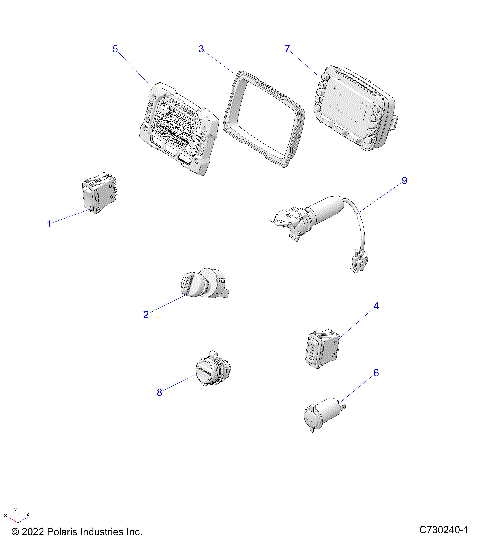 5
3
7
9
1
2
4
8
6
© 2022 Polaris Industries Inc.
C730240-1