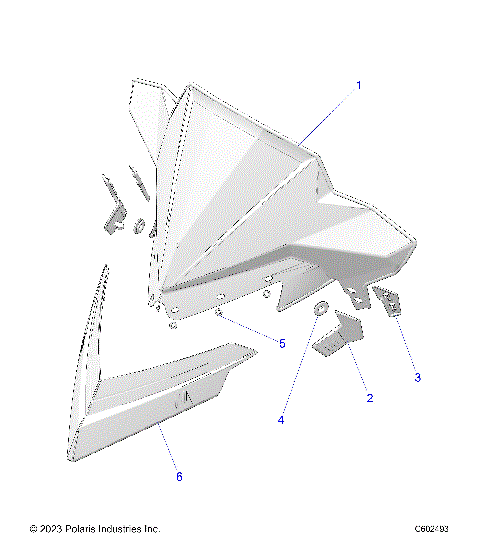 1

5

3

2

4

6

© 2023 Polaris Industries Inc.

C602493