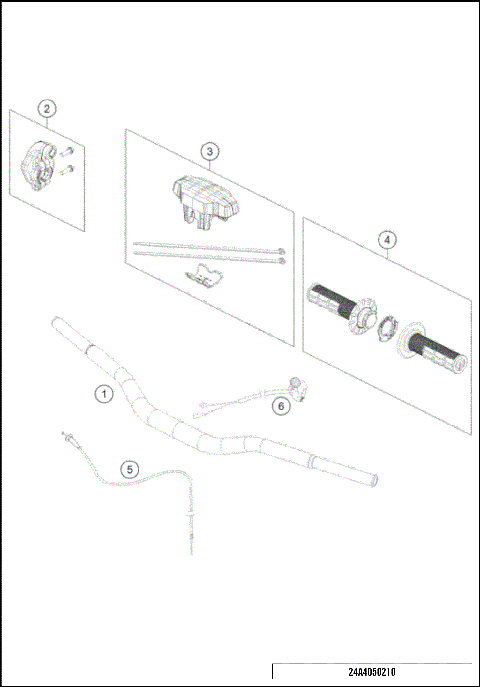 2

3

4

1

6

5

24A4050210