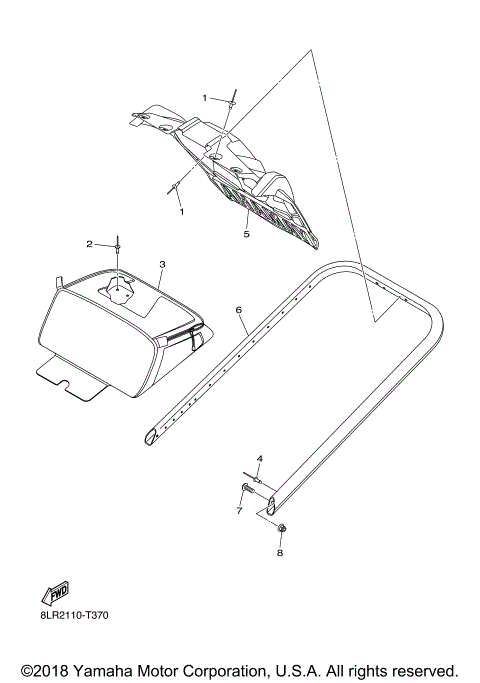 1
1
5
2
3
6
4
7
8
FWD
8LR2110-T370
©2018 Yamaha Motor Corporation, U.S.A. All rights reserved.