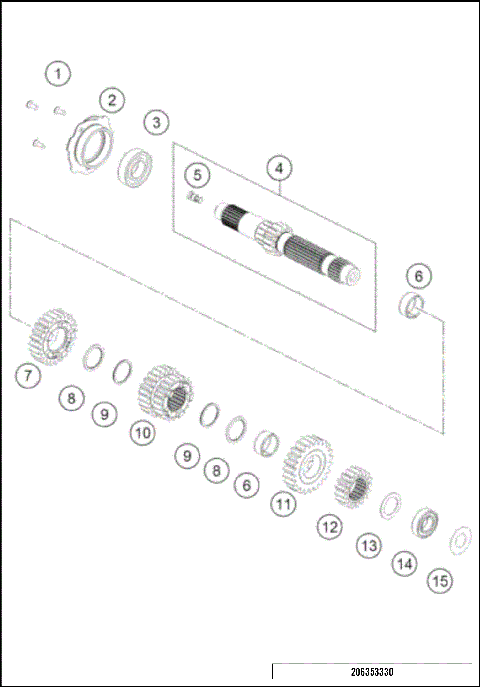 1
2
3
4
5
6
7
8
9
10
9
8
6
11
12
13
14
15
206353330