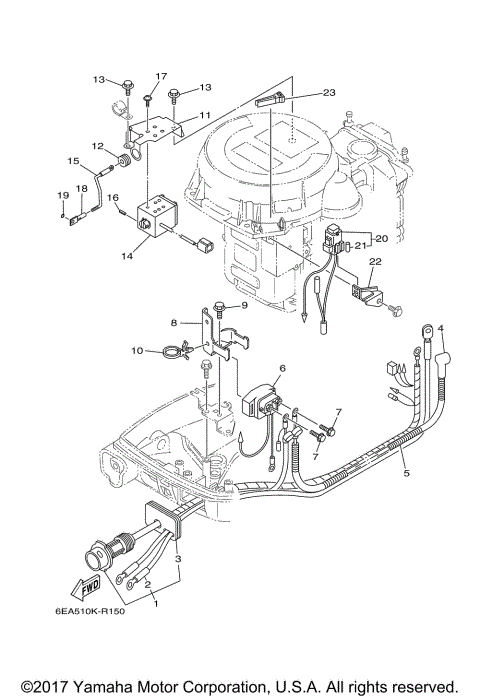 13
17
13
23
11
12
15
19
18
16
14
20
21
22
9
8
10
6
4
7
7
5
3
2
1
FWD
6EA510K-R150

©2017 Yamaha Motor Corporation, U.S.A. All rights reserved.