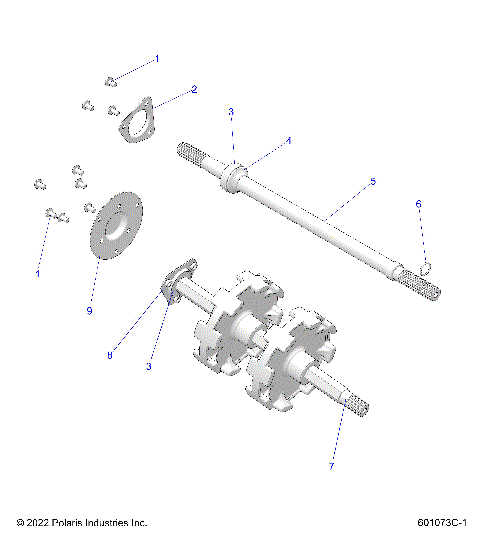 1
2
3
4
5
6
1
9
8
3
7

© 2022 Polaris Industries Inc.

601073C-1