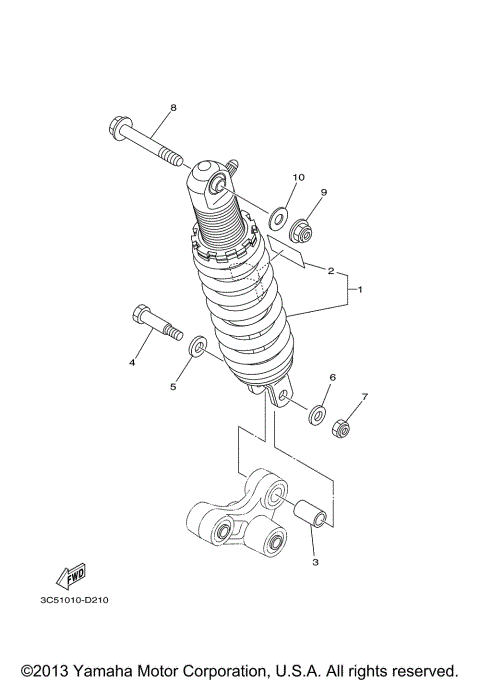 8

10

9

2

1

4

5

6

7

3

FWD

3C51010-D210

©2013 Yamaha Motor Corporation, U.S.A. All rights reserved.