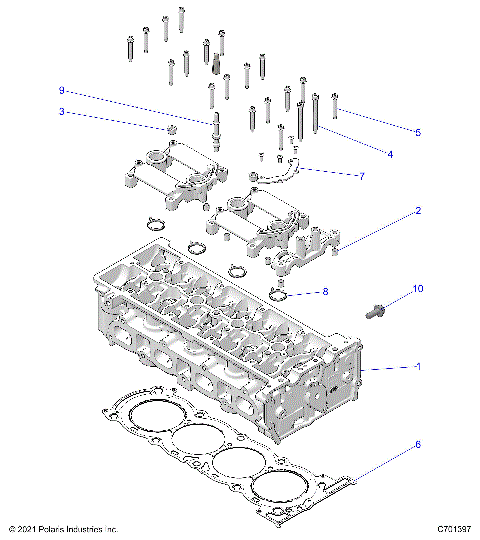 9

3

5

4

7

2

8

10

1

6

© 2021 Polaris Industries Inc.

C701397