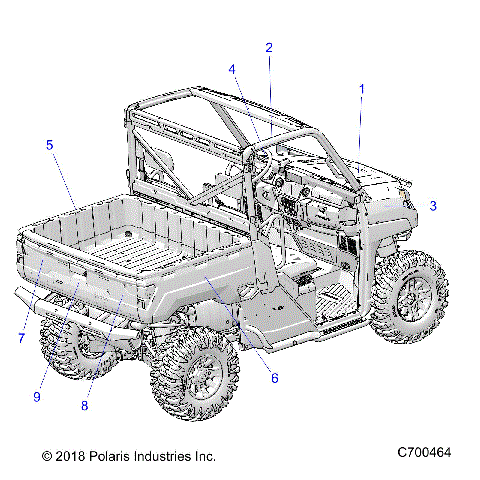 2
4
1
5
3
7
6
9
8
© 2018 Polaris Industries Inc.
C700464