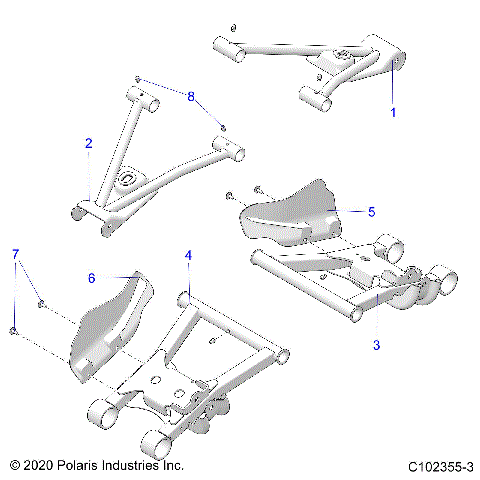 8
1
2
5
7
4
6
3
© 2020 Polaris Industries Inc.
C102355-3