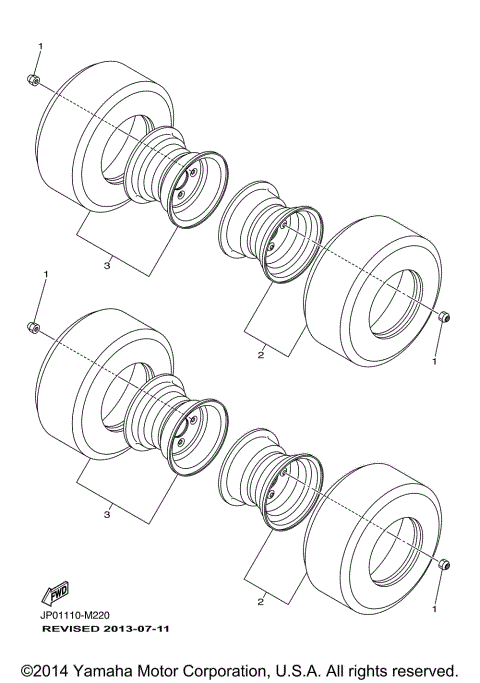 1
3
2
1
1
3
2
1
FWD
JP01110-M220
REVISED 2013-07-11
©2014 Yamaha Motor Corporation, U.S.A. All rights reserved.