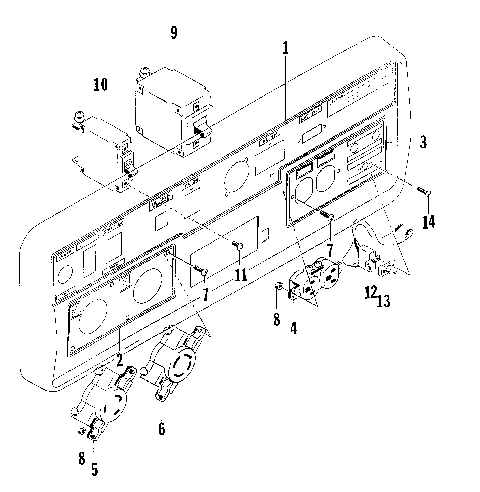 9
1
10
3
14
7
11
7
12
13
8
4
2
6
8
5