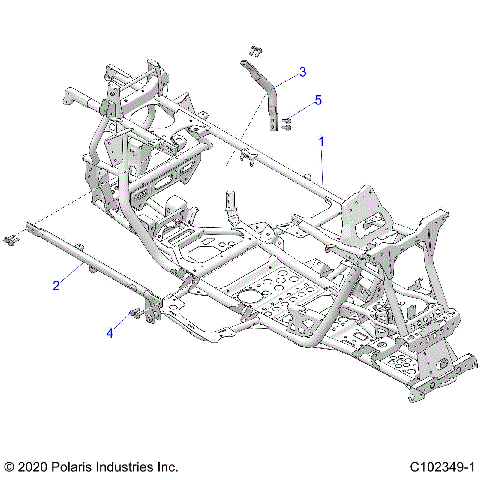 3
5
1
2
4
© 2020 Polaris Industries Inc.
C102349-1