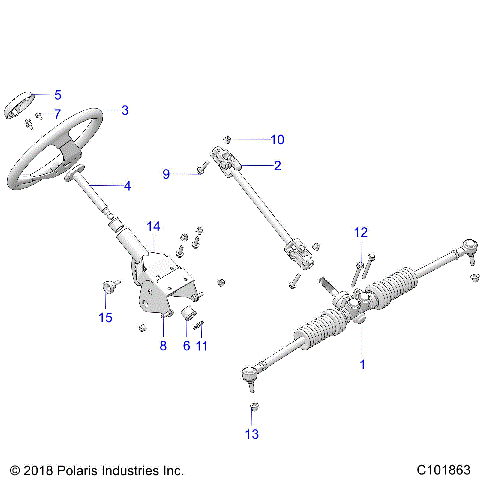 5
7
3
10
2
9
4
14
12
15
8
6
11
1
13
© 2018 Polaris Industries Inc.
C101863