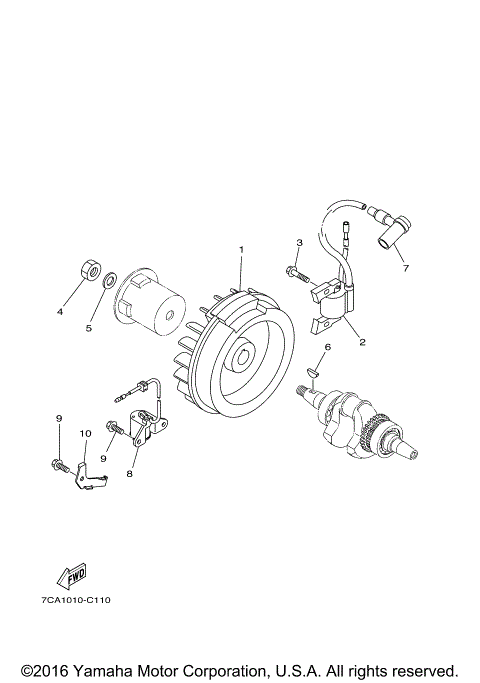 1
3
7
4
5
2
6
9
10
9
8
FWD
7CA1010-C110
©2016 Yamaha Motor Corporation, U.S.A. All rights reserved.