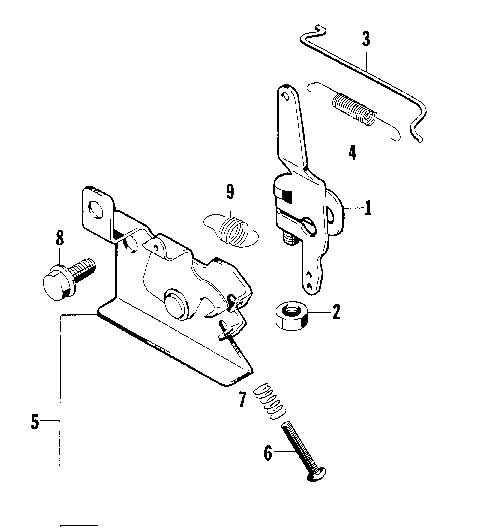 3
4
9
1
8
2
7
5
6