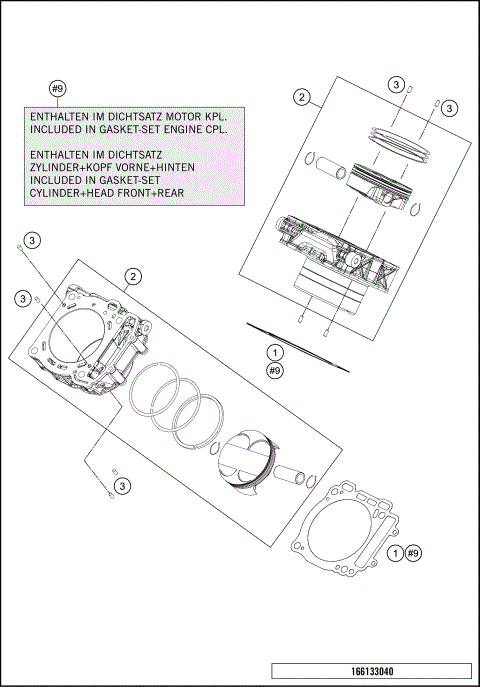 #9

ENTHALTEN IM DICHTSATZ MOTOR KPL.
INCLUDED IN GASKET-SET ENGINE CPL.

ENTHALTEN IM DICHTSATZ
ZYLINDER+KOPF VORNE+HINTEN
INCLUDED IN GASKET-SET
CYLINDER+HEAD FRONT+REAR

2

3

3

3

3

2

1
#9

3

1 #9

166133040