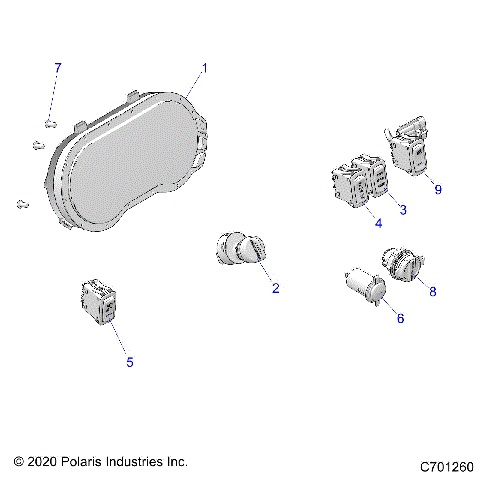 7
1
9
3
4
2
8
6
5
© 2020 Polaris Industries Inc.
C701260