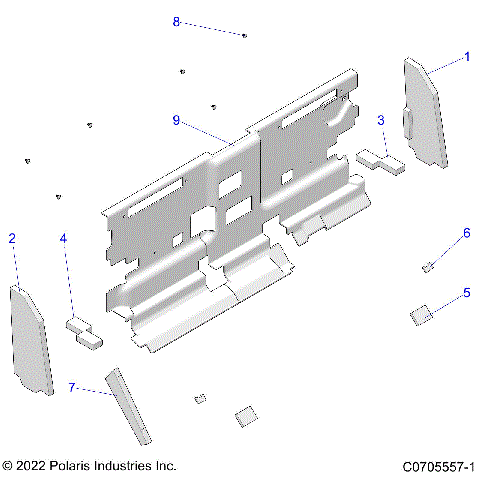 8

1

9

3

2

4

6

5

7

© 2022 Polaris Industries Inc.

C0705557-1