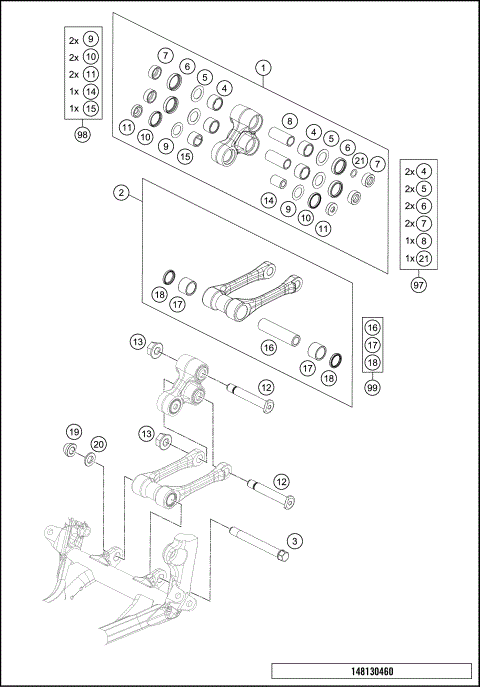 2x 9
2x 10
2x 11
1x 14
1x 15
98

1
7
6
5
4
11
10
9
15
8
4
5
6
21
7
14
9
10
11

2x 4
2x 5
2x 6
2x 7
1x 8
1x 21
97

2
18
17
16
17
18

16
17
18
99

13
12
19
20
13
12
3

148130460